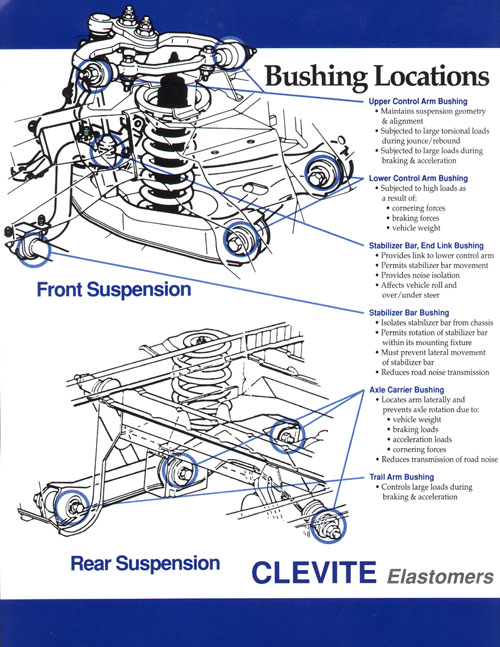 Bushing Locations

Upper Control Arm Bushing
• Maintains suspension geometry & alignment
• Subjected to large torsional loads during jounce/rebound
• Subjected to large loads during braking & acceleration

Lower Control Arm Bushing
• Subjected to high loads as a result of:
• cornering forces
• braking forces
• vehicle weight

Stabilizer Bar, End Link Bushing
• Provides link to lower control arm
• Permits stabilizer bar movement
• Provides noise isolation
• Affects vehicle roll and over/under steer

Stabilizer Bar Bushing
• Isolates stabilizer bar from chassis
• Permits rotation of stabilizer bar within its mounting fixture
• Must prevent lateral movement of stabilizer bar
• Reduces road noise transmission

Axle Carrier Bushing
• Locates arm laterally and prevents axle rotation due to:
• vehicle weight
• braking loads
• acceleration loads
• cornering forces
• Reduces transmission of road noise

Trail Arm Bushing
• Controls large loads during braking & acceleration

Front Suspension

Rear Suspension

CLEVITE Elastomers